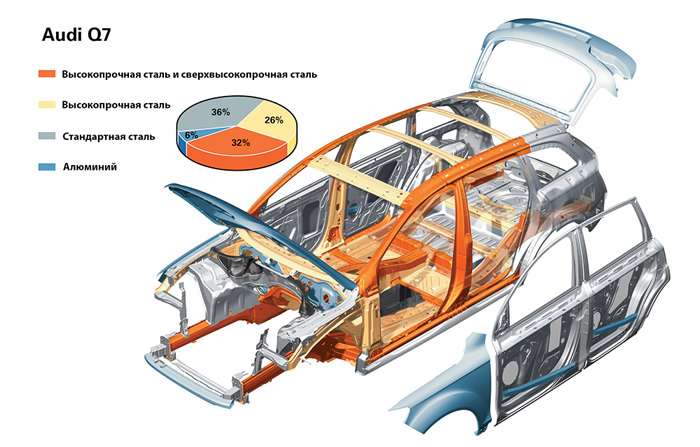 Audi Q7

Высокопрочная сталь и сверхвысокопрочная сталь

Высокопрочная сталь

Стандартная сталь

Алюминий

36%

26%

6%

32%